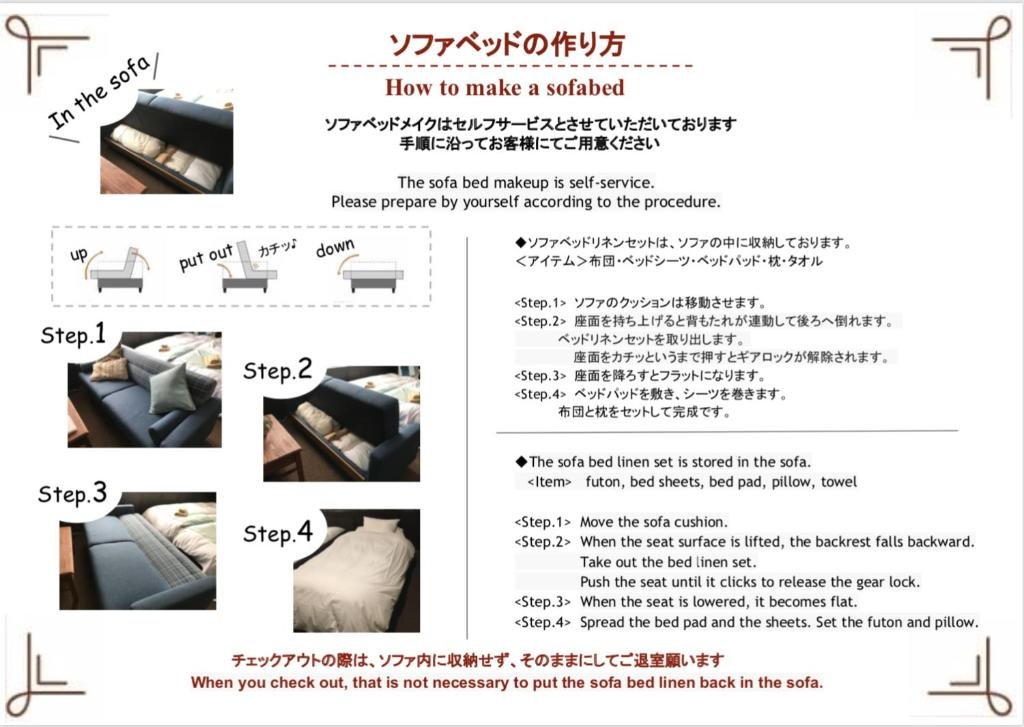 ソファベッドの作り方

How to make a sofabed

In the sofa

ソファベッドメイクはセルフサービスとさせていただいております
手順に沿ってお客様にてご用意ください

The sofa bed makeup is self-service.
Please prepare by yourself according to the procedure.

up put out カチッ♪ down

Step.1

Step.2

Step.3

Step.4

◆ソファベッドリネンセットは、ソファの中に収納しております。
＜アイテム＞布団・ベッドシーツ・ベッドパッド・枕・タオル

<Step.1> ソファのクッションは移動させます。
<Step.2> 座面を持ち上げると背もたれが連動して後ろへ倒れます。
ベッドリネンセットを取り出します。
座面をカチッというまで押すとギアロックが解除されます。
<Step.3> 座面を降ろすとフラットになります。
<Step.4> ベッドパッドを敷き、シーツを巻きます。
布団と枕をセットして完成です。

◆The sofa bed linen set is stored in the sofa.
<Item> futon, bed sheets, bed pad, pillow, towel

<Step.1> Move the sofa cushion.
<Step.2> When the seat surface is lifted, the backrest falls backward.
Take out the bed linen set.
Push the seat until it clicks to release the gear lock.
<Step.3> When the seat is lowered, it becomes flat.
<Step.4> Spread the bed pad and the sheets. Set the futon and pillow.

チェックアウトの際は、ソファ内に収納せず、そのままにしてご退室願います
When you check out, that is not necessary to put the sofa bed linen back in the sofa.