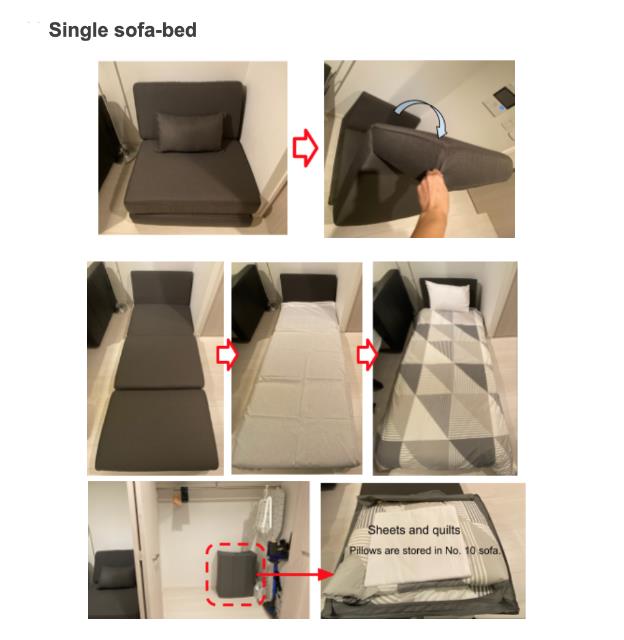 Single sofa-bed

Sheets and quilts
Pillows are stored in No. 10 sofa.